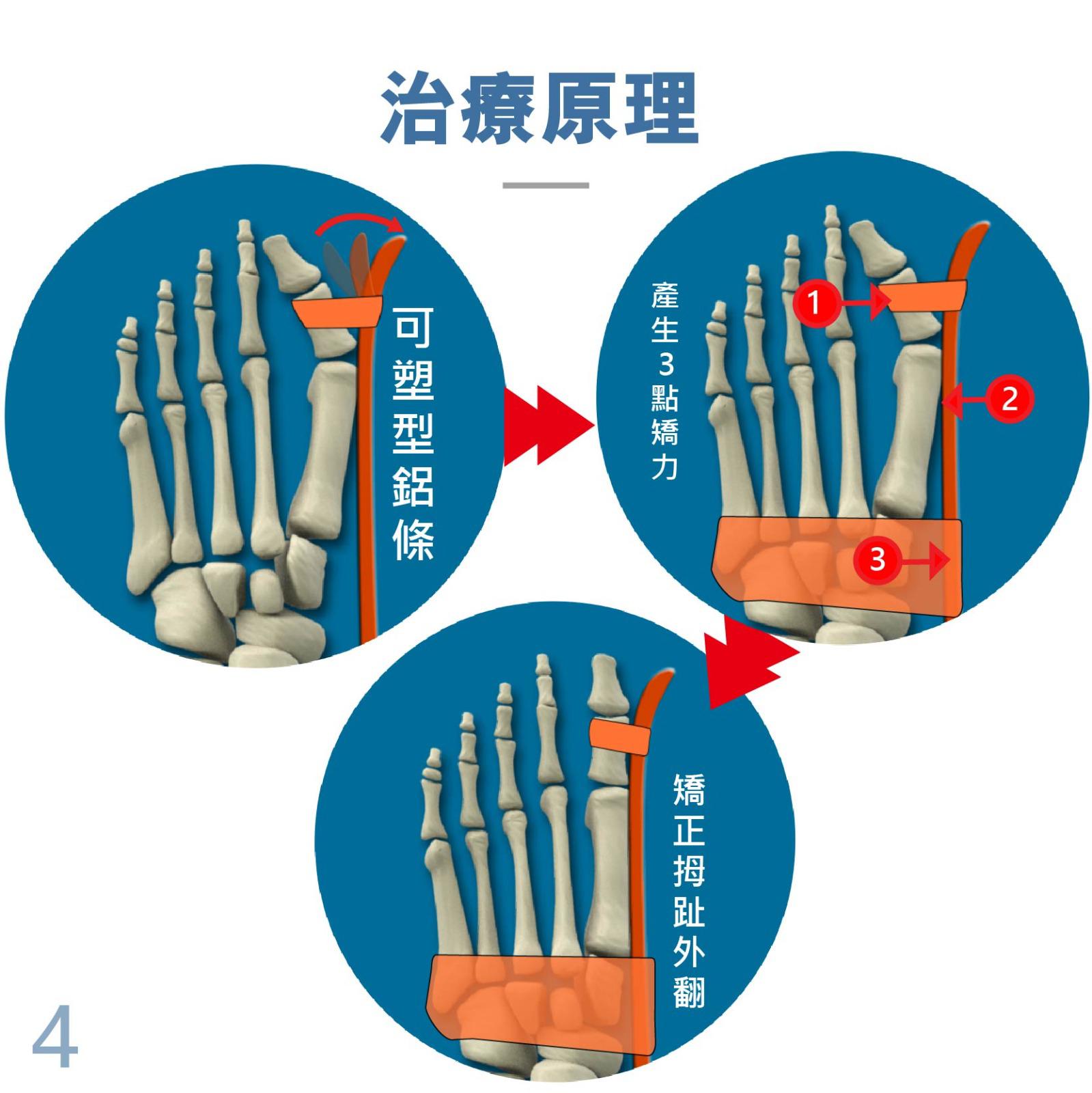 治療原理

可塑型鋁條

產生3點矯力

1

2

3

矯正拇趾外翻

4