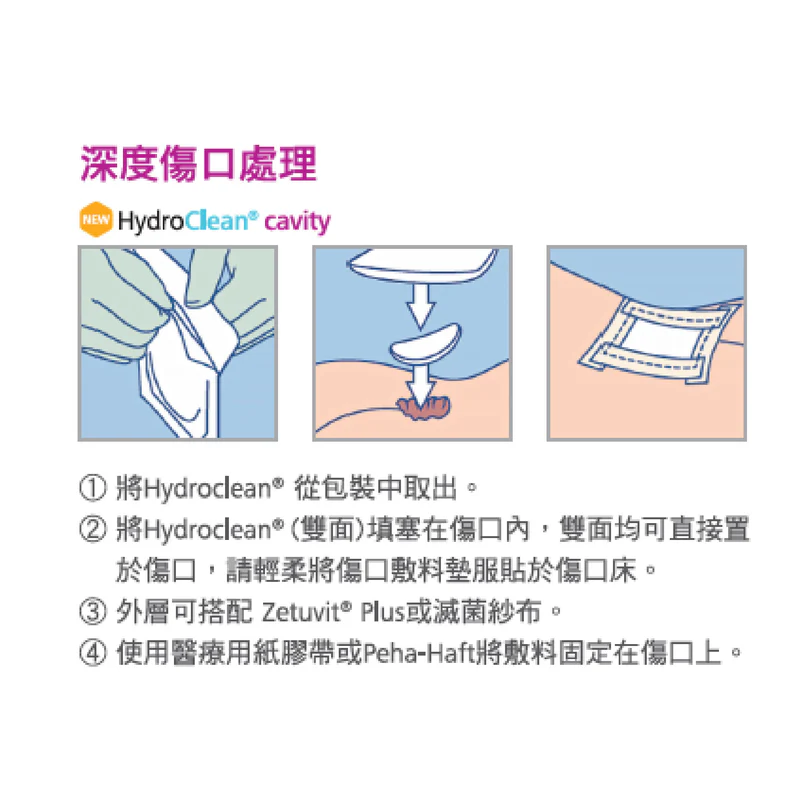 深度傷口處理

NEW HydroClean® cavity

① 將Hydroclean® 從包裝中取出。
② 將Hydroclean®（雙面）填塞在傷口內，雙面均可直接置於傷口，請輕柔將傷口敷料墊服貼於傷口床。
③ 外層可搭配 Zetuvit® Plus或滅菌紗布。
④ 使用醫療用紙膠帶或Peha-Haft將敷料固定在傷口上。