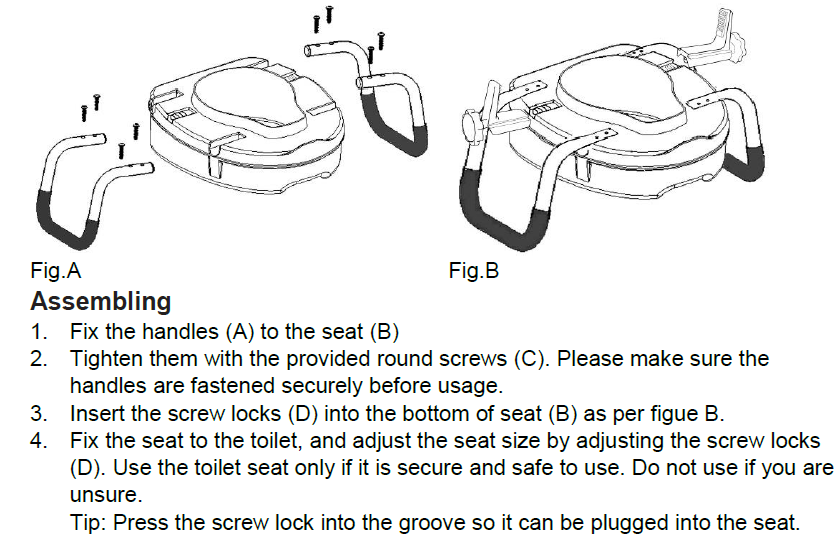 Fig.A

Fig.B

Assembling

1. Fix the handles (A) to the seat (B)
2. Tighten them with the provided round screws (C). Please make sure the handles are fastened securely before usage.
3. Insert the screw locks (D) into the bottom of seat (B) as per figue B.
4. Fix the seat to the toilet, and adjust the seat size by adjusting the screw locks (D). Use the toilet seat only if it is secure and safe to use. Do not use if you are unsure.
Tip: Press the screw lock into the groove so it can be plugged into the seat.