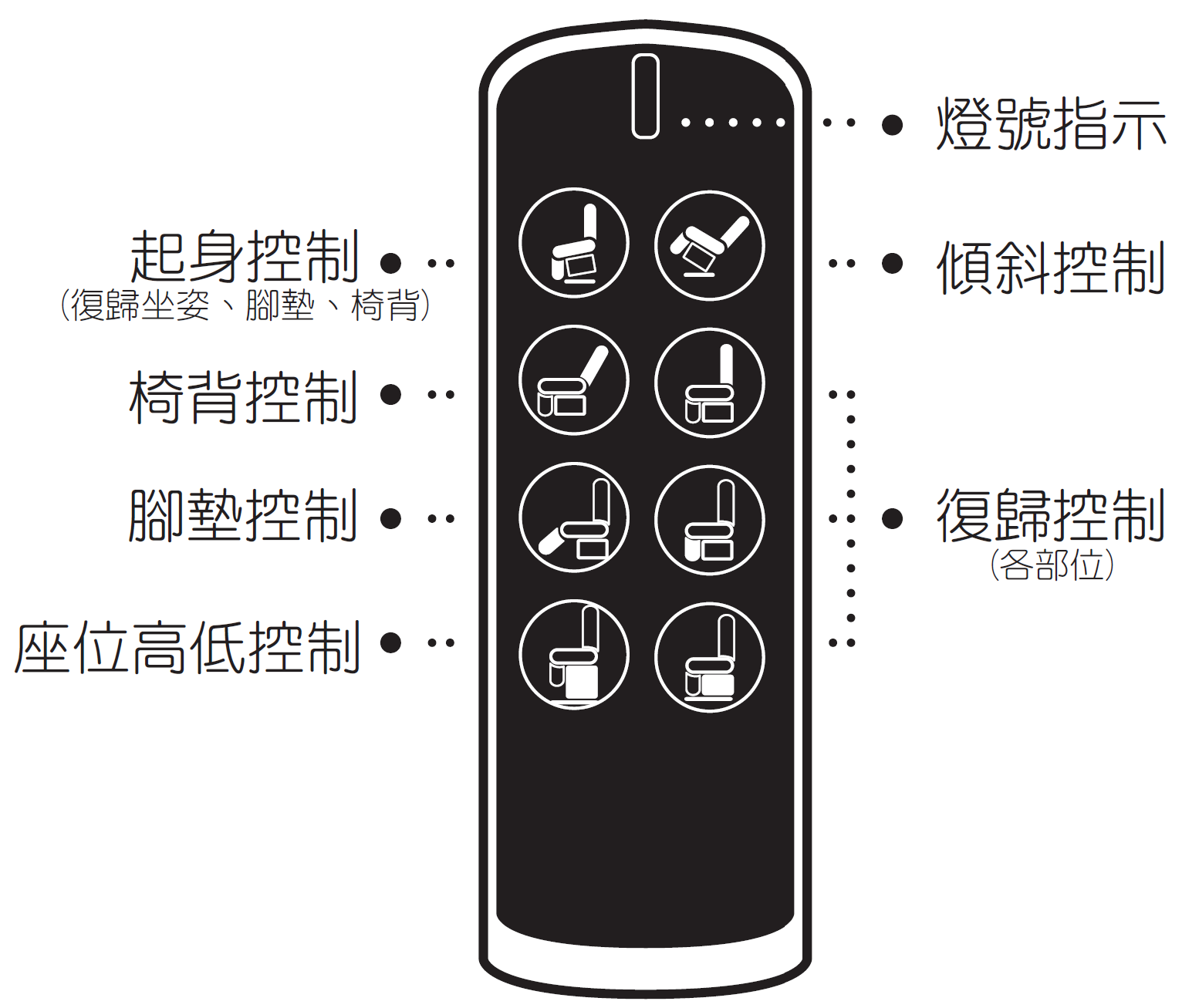 燈號指示

起身控制
(復歸坐姿、腳墊、椅背)

傾斜控制

椅背控制

腳墊控制

復歸控制
(各部位)

座位高低控制