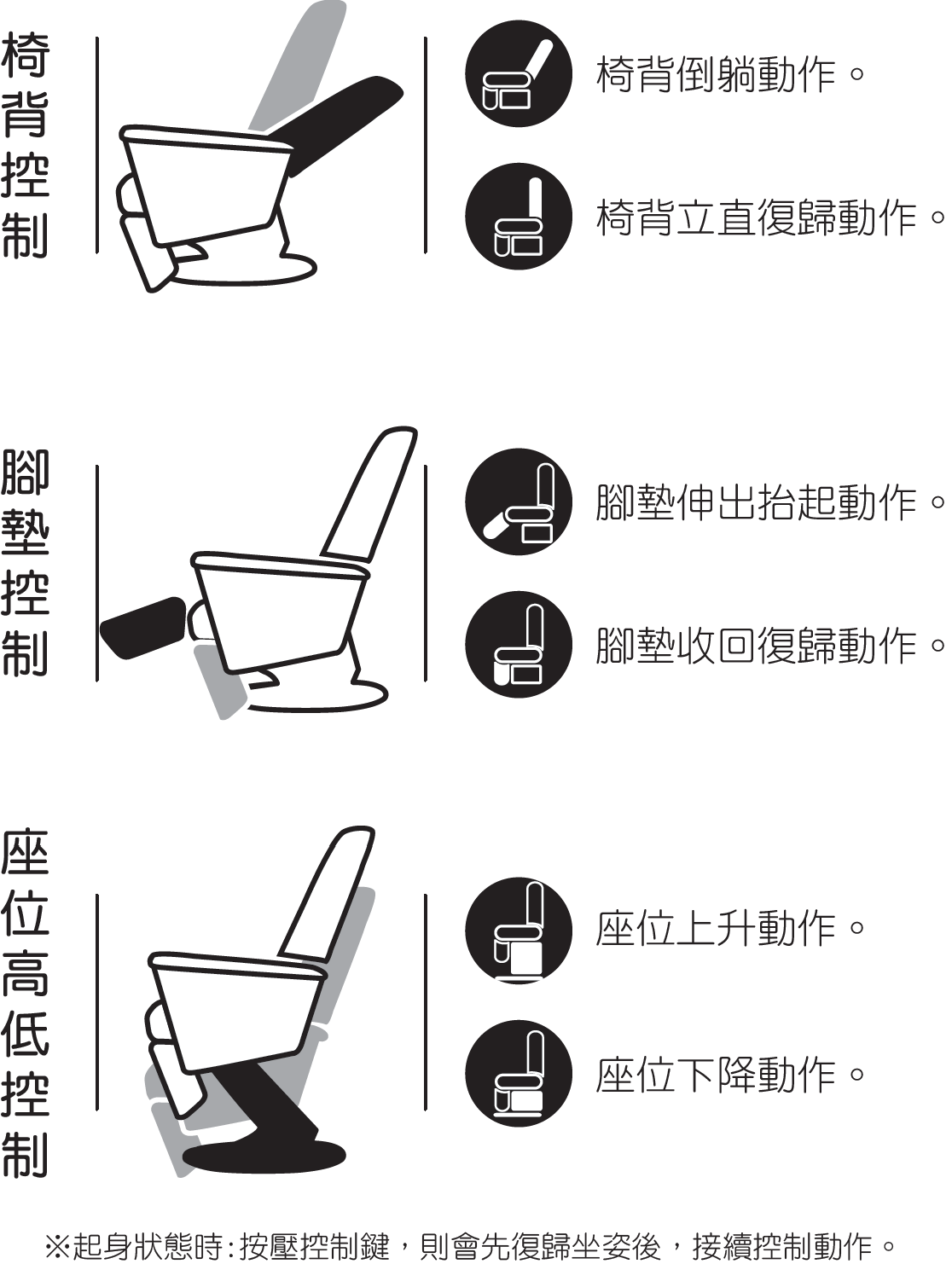 椅背控制

椅背倒躺動作。

椅背立直復歸動作。

腳墊控制

腳墊伸出抬起動作。

腳墊收回復歸動作。

座位高低控制

座位上升動作。

座位下降動作。

※起身狀態時:按壓控制鍵，則會先復歸坐姿後，接續控制動作。