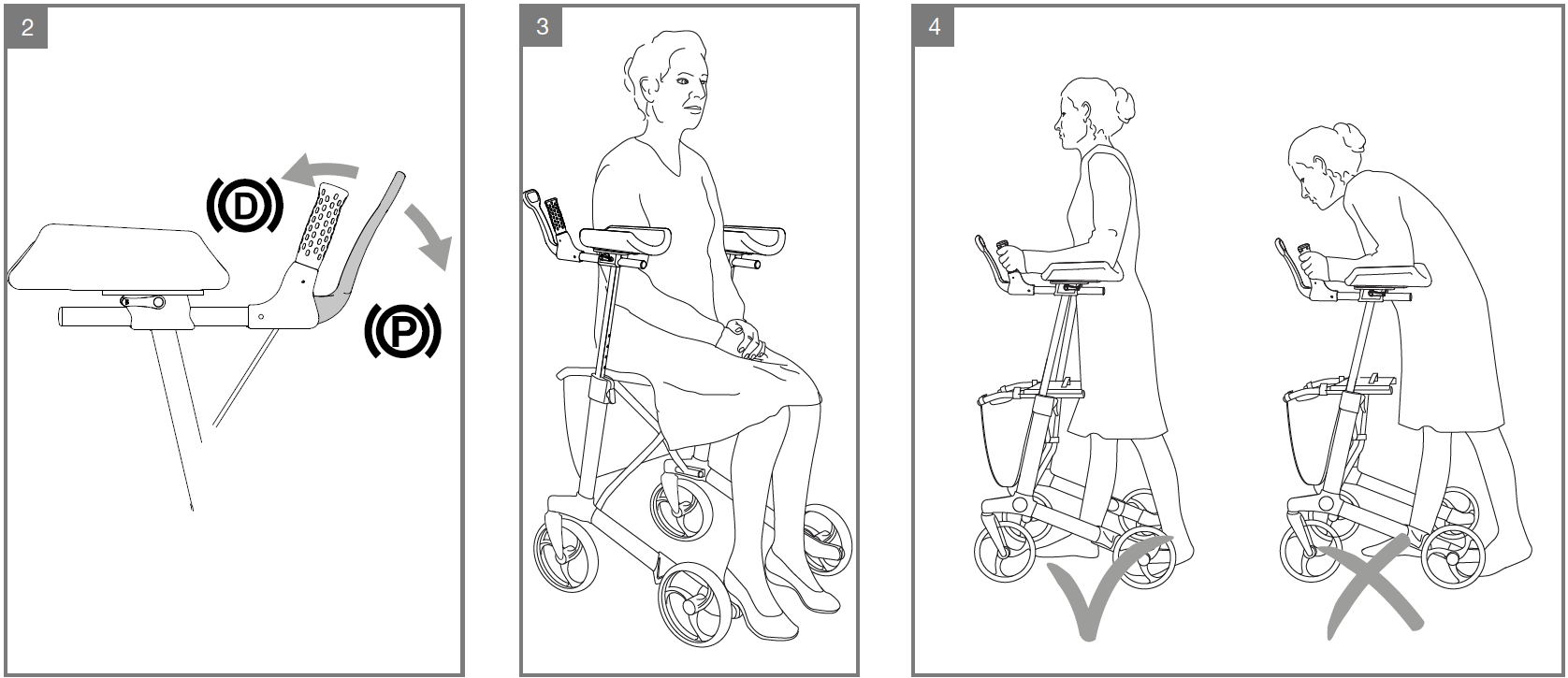 2

D

P

3

4