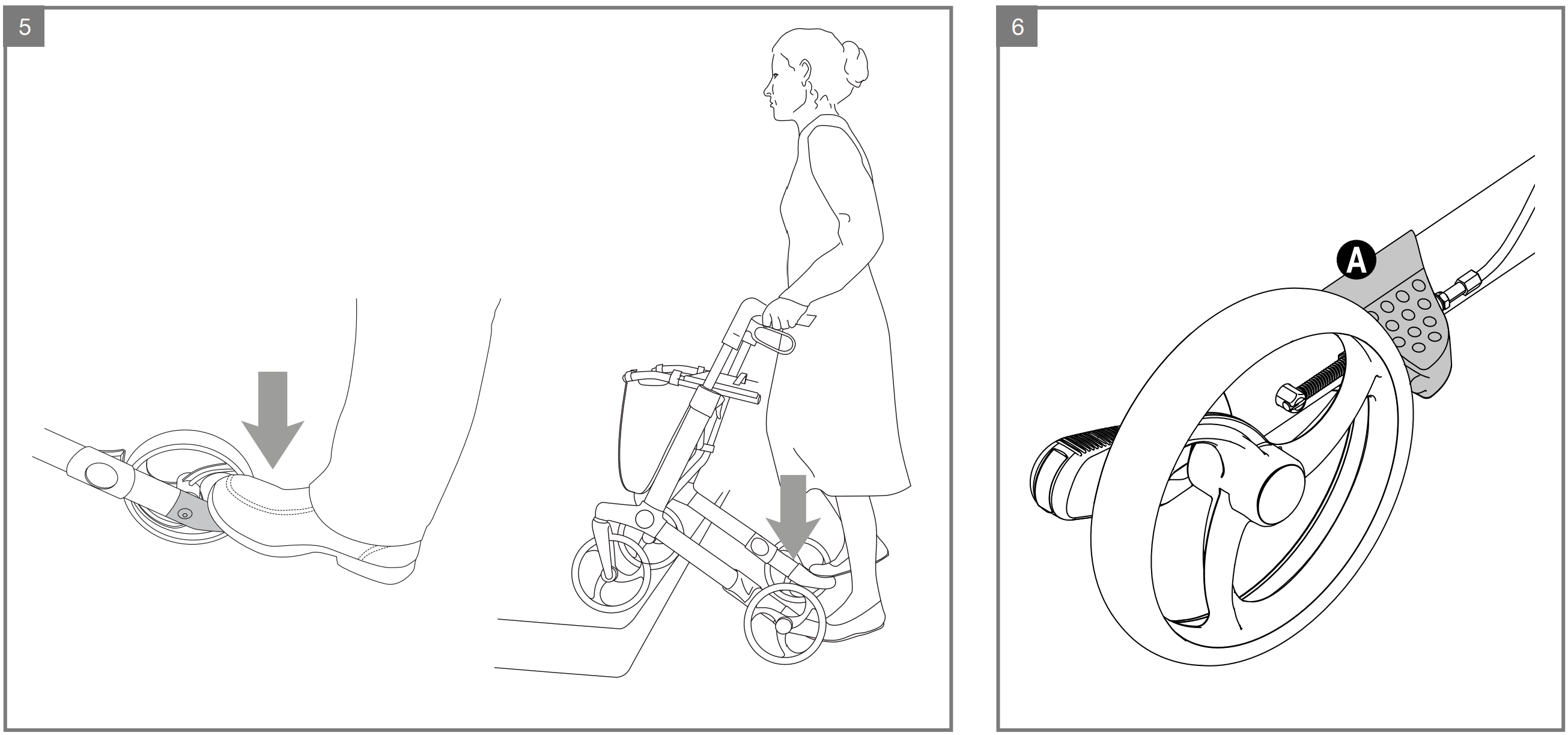 5

6

A