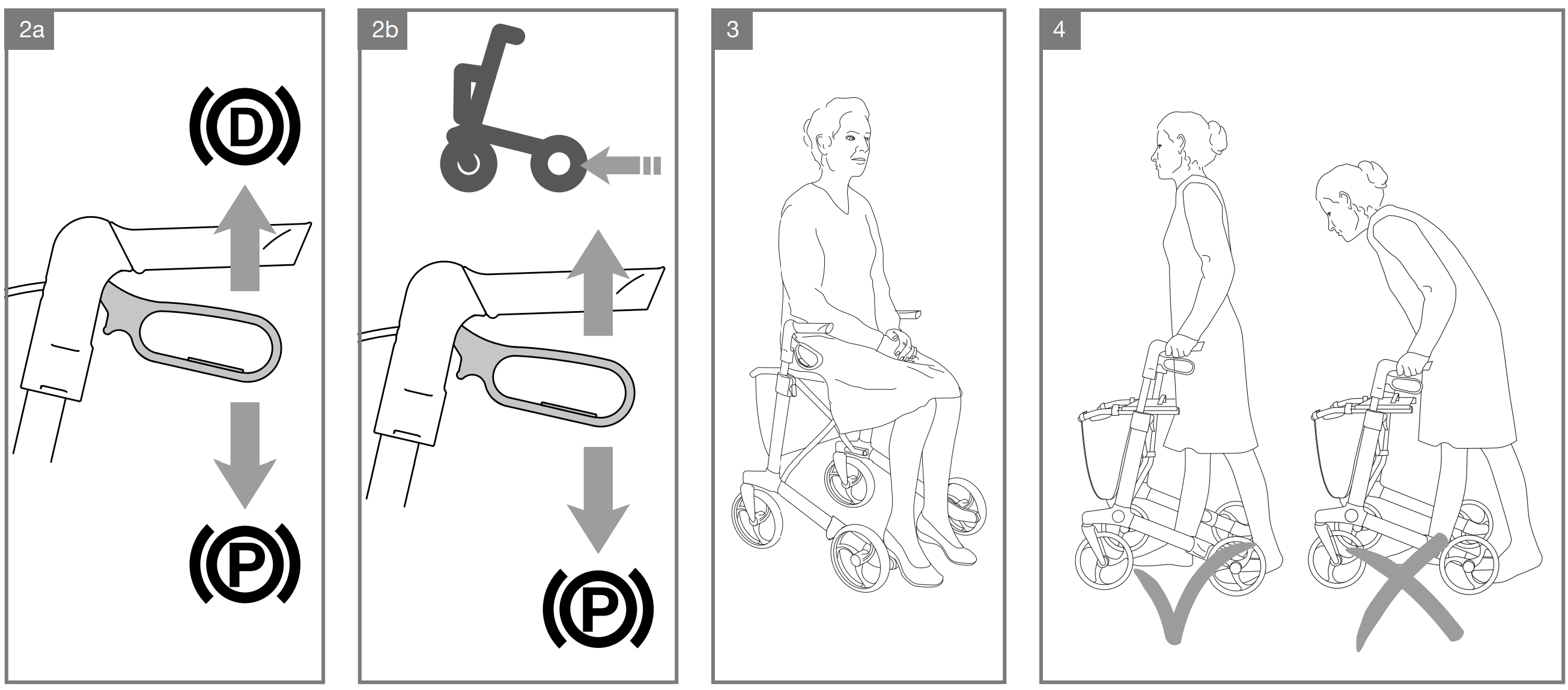 2a

D

P

2b

P

3

4