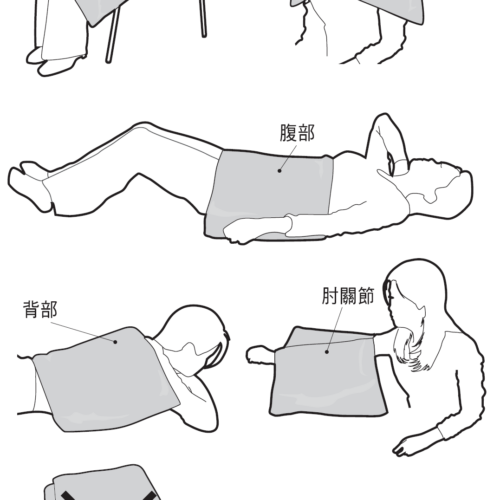 腹部

背部

肘關節