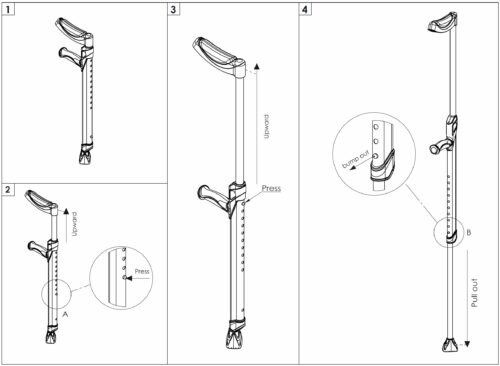 1

2

Upward

Press

A

3

Upward

Press

4

bump out

B

Pull out