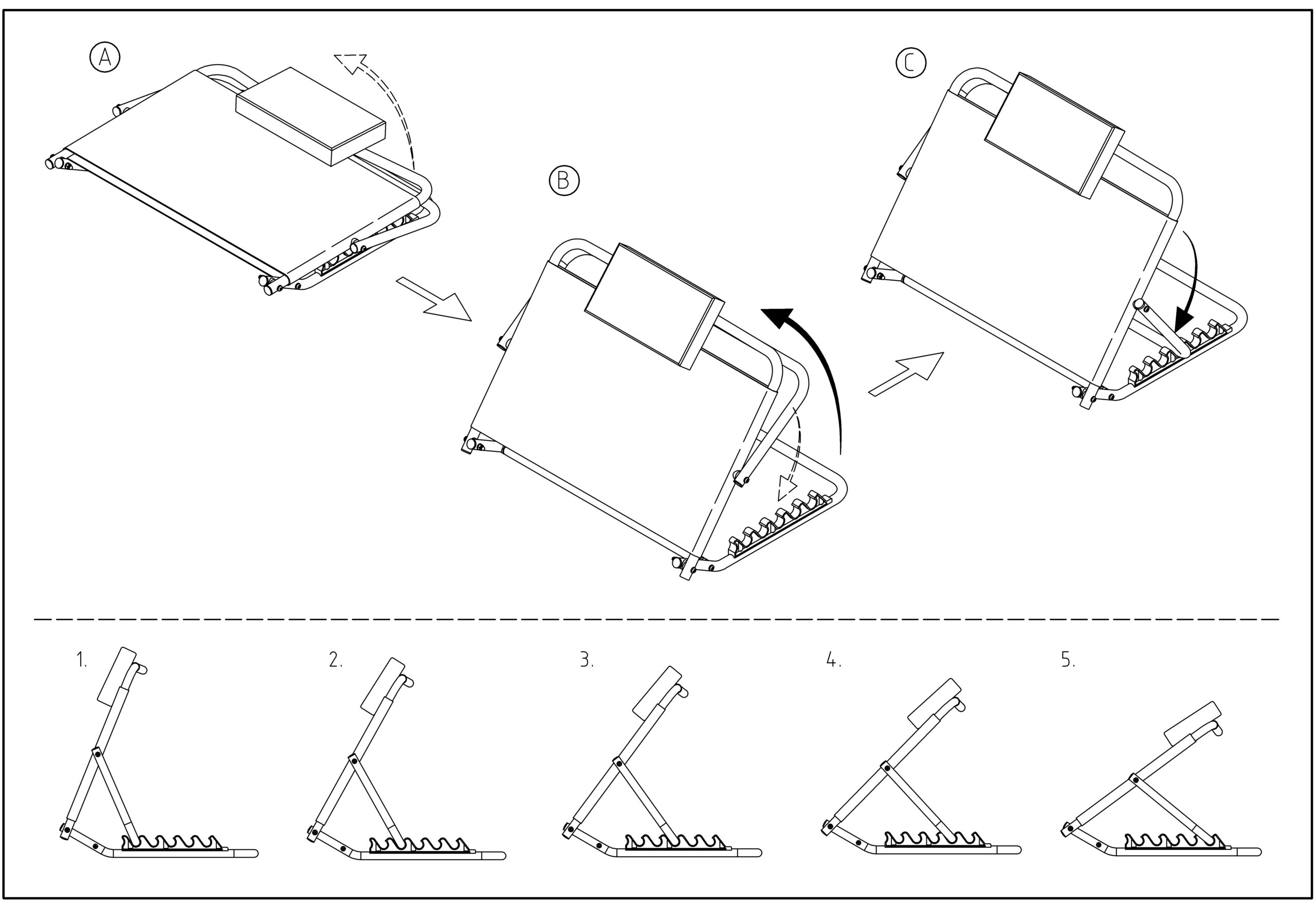 A

B

C

1.

2.

3.

4.

5.