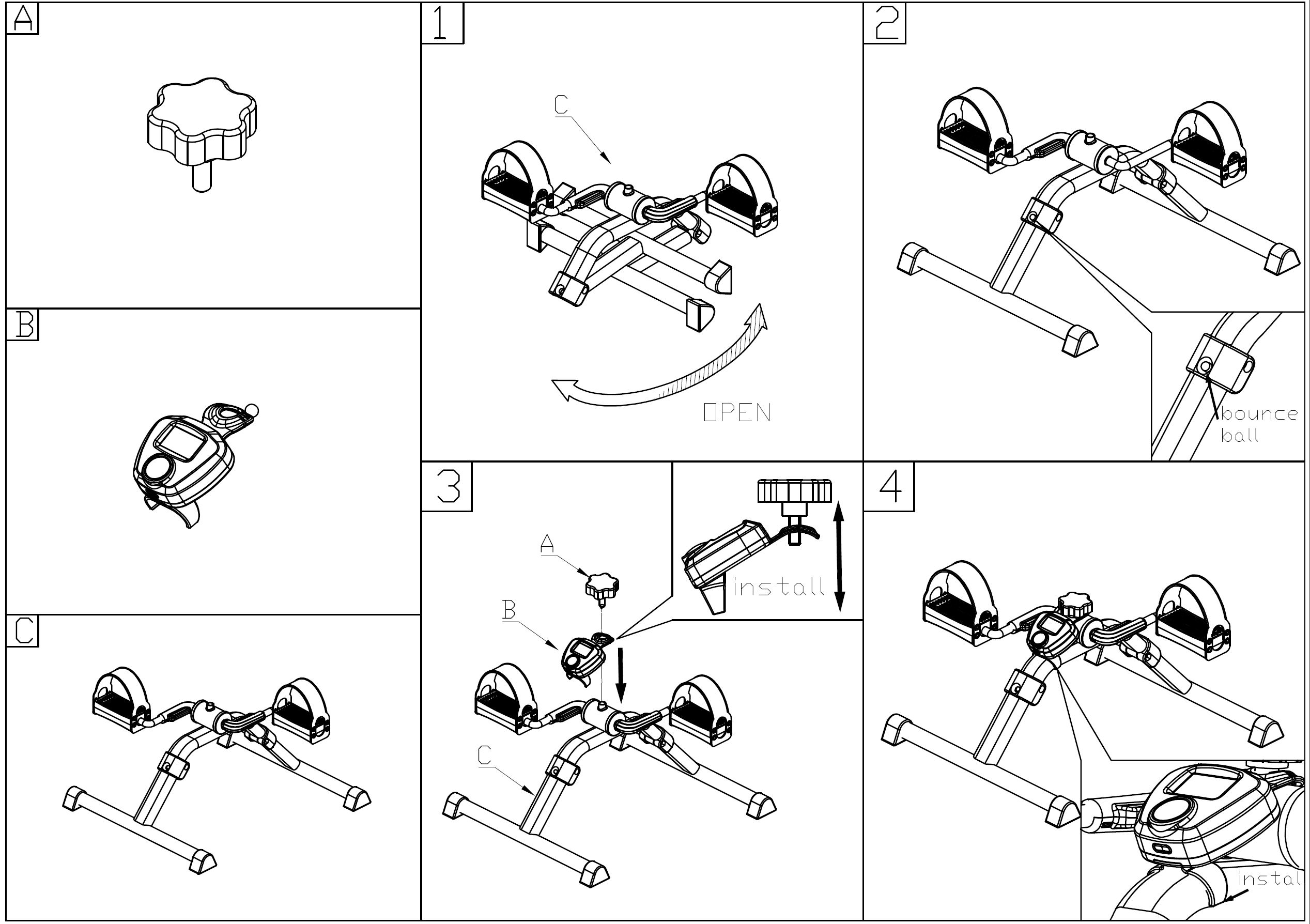 A

B

C

1

C

OPEN

2

bounce ball

3

A

B

C

install

4

instal