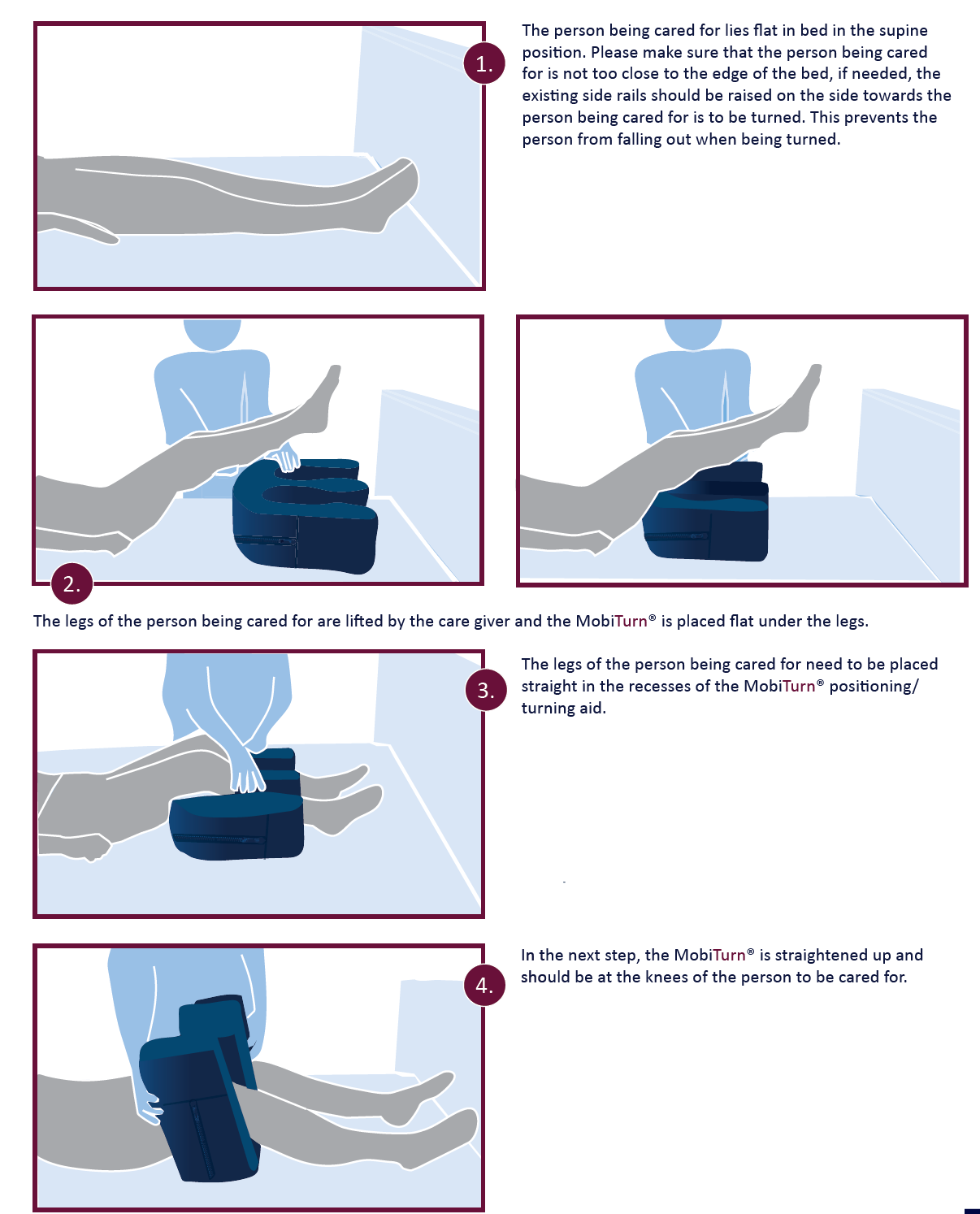 1.

The person being cared for lies flat in bed in the supine position. Please make sure that the person being cared for is not too close to the edge of the bed, if needed, the existing side rails should be raised on the side towards the person being cared for is to be turned. This prevents the person from falling out when being turned.

2.

The legs of the person being cared for are lifted by the care giver and the MobiTurn® is placed flat under the legs.

3.

The legs of the person being cared for need to be placed straight in the recesses of the MobiTurn® positioning/ turning aid.

4.

In the next step, the MobiTurn® is straightened up and should be at the knees of the person to be cared for.