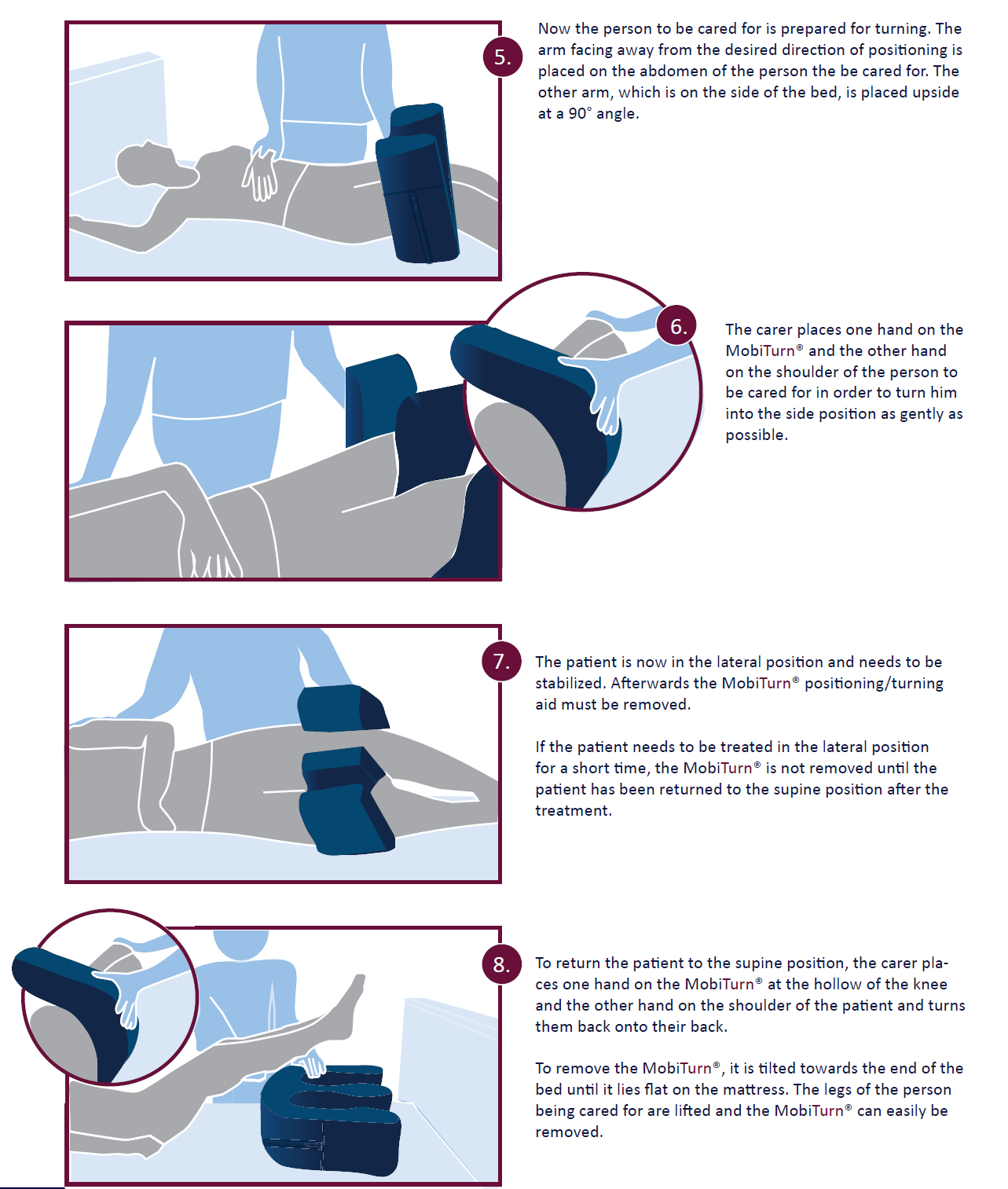 5.

Now the person to be cared for is prepared for turning. The arm facing away from the desired direction of positioning is placed on the abdomen of the person the be cared for. The other arm, which is on the side of the bed, is placed upside at a 90° angle.

6.

The carer places one hand on the MobiTurn® and the other hand on the shoulder of the person to be cared for in order to turn him into the side position as gently as possible.

7.

The patient is now in the lateral position and needs to be stabilized. Afterwards the MobiTurn® positioning/turning aid must be removed.

If the patient needs to be treated in the lateral position for a short time, the MobiTurn® is not removed until the patient has been returned to the supine position after the treatment.

8.

To return the patient to the supine position, the carer places one hand on the MobiTurn® at the hollow of the knee and the other hand on the shoulder of the patient and turns them back onto their back.

To remove the MobiTurn®, it is tilted towards the end of the bed until it lies flat on the mattress. The legs of the person being cared for are lifted and the MobiTurn® can easily be removed.