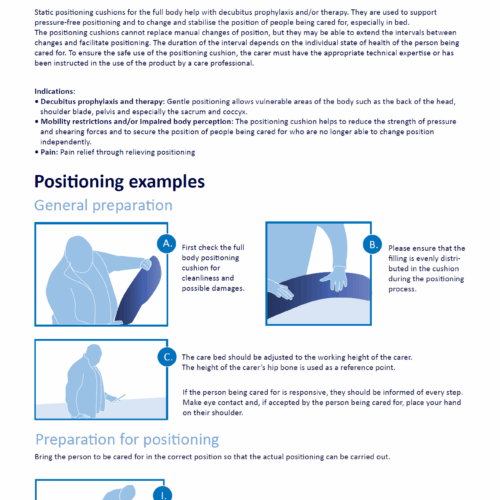 Static positioning cushions for the full body help with decubitus prophylaxis and/or therapy. They are used to support pressure-free positioning and to change and stabilise the position of people being cared for, especially in bed.
The positioning cushions cannot replace manual changes of position, but they may be able to extend the intervals between changes and facilitate positioning. The duration of the interval depends on the individual state of health of the person being cared for. To ensure the safe use of the positioning cushion, the carer must have the appropriate technical expertise or has been instructed in the use of the product by a care professional.

Indications:
• Decubitus prophylaxis and therapy: Gentle positioning allows vulnerable areas of the body such as the back of the head, shoulder blade, pelvis and especially the sacrum and coccyx.
• Mobility restrictions and/or impaired body perception: The positioning cushion helps to reduce the strength of pressure and shearing forces and to secure the position of people being cared for who are no longer able to change position independently.
• Pain: Pain relief through relieving positioning

Positioning examples

General preparation

A. First check the full body positioning cushion for cleanliness and possible damages.

B. Please ensure that the filling is evenly distributed in the cushion during the positioning process.

C. The care bed should be adjusted to the working height of the carer. The height of the carer's hip bone is used as a reference point.

If the person being cared for is responsive, they should be informed of every step. Make eye contact and, if accepted by the person being cared for, place your hand on their shoulder.

Preparation for positioning

Bring the person to be cared for in the correct position so that the actual positioning can be carried out.

I.