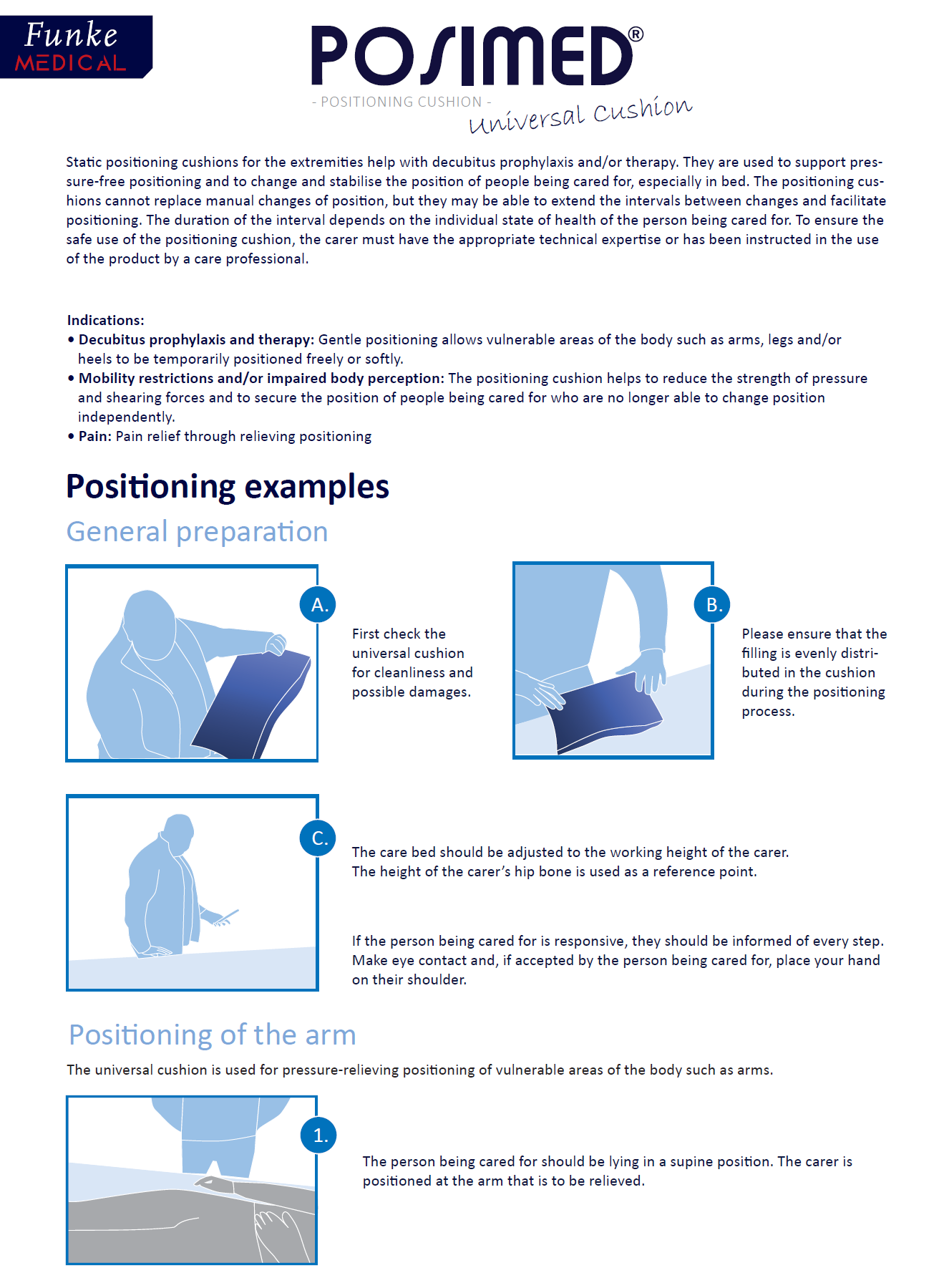 Funke MEDICAL

POSIMED®

- POSITIONING CUSHION -

Universal Cushion

Static positioning cushions for the extremities help with decubitus prophylaxis and/or therapy. They are used to support pressure-free positioning and to change and stabilise the position of people being cared for, especially in bed. The positioning cushions cannot replace manual changes of position, but they may be able to extend the intervals between changes and facilitate positioning. The duration of the interval depends on the individual state of health of the person being cared for. To ensure the safe use of the positioning cushion, the carer must have the appropriate technical expertise or has been instructed in the use of the product by a care professional.

Indications:
• Decubitus prophylaxis and therapy: Gentle positioning allows vulnerable areas of the body such as arms, legs and/or heels to be temporarily positioned freely or softly.
• Mobility restrictions and/or impaired body perception: The positioning cushion helps to reduce the strength of pressure and shearing forces and to secure the position of people being cared for who are no longer able to change position independently.
• Pain: Pain relief through relieving positioning

Positioning examples

General preparation

A.

First check the universal cushion for cleanliness and possible damages.

B.

Please ensure that the filling is evenly distributed in the cushion during the positioning process.

C.

The care bed should be adjusted to the working height of the carer. The height of the carer's hip bone is used as a reference point.

If the person being cared for is responsive, they should be informed of every step. Make eye contact and, if accepted by the person being cared for, place your hand on their shoulder.

Positioning of the arm

The universal cushion is used for pressure-relieving positioning of vulnerable areas of the body such as arms.

1.

The person being cared for should be lying in a supine position. The carer is positioned at the arm that is to be relieved.